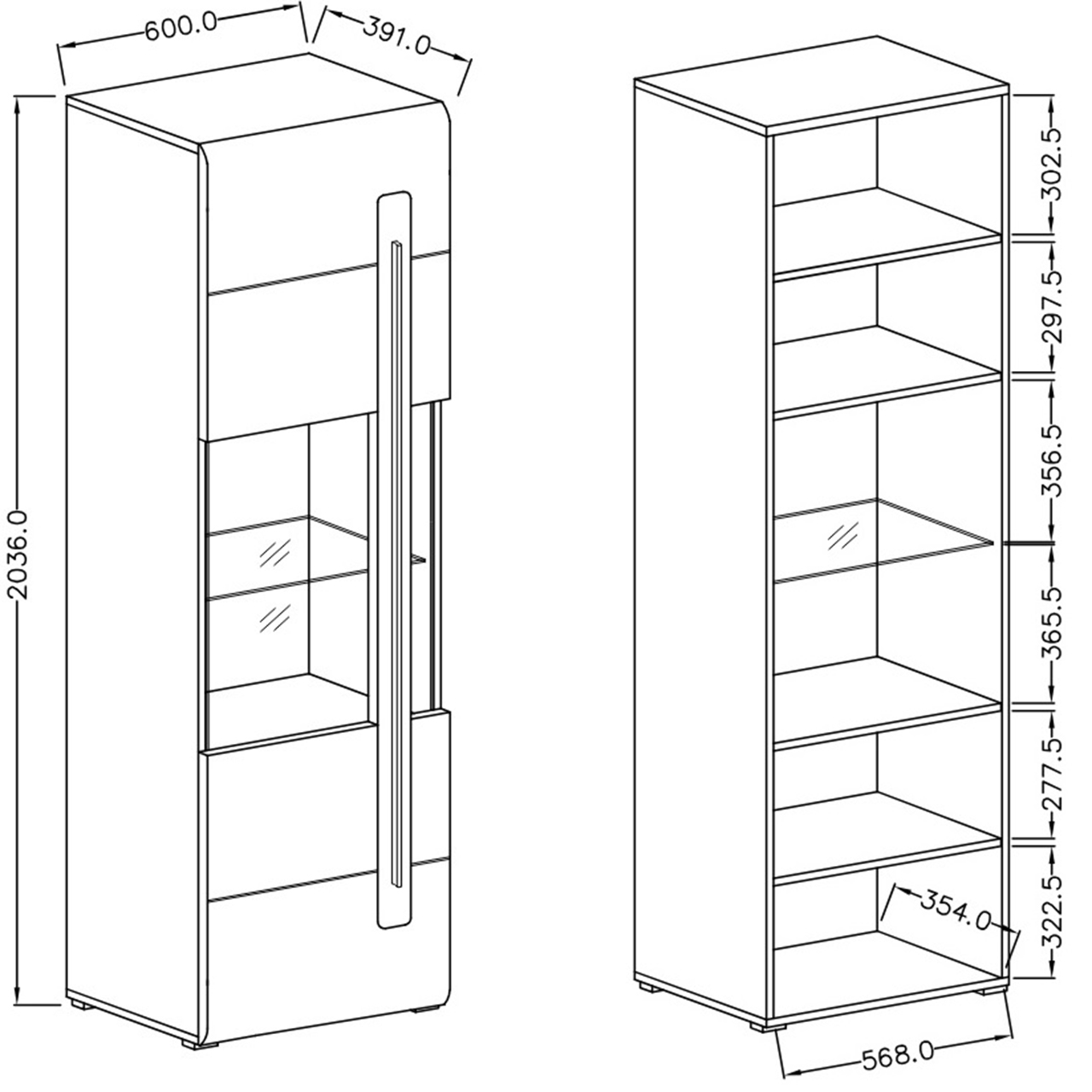 600.0
391.0
2036.0
302.5
297.5
356.5
365.5
277.5
322.5
354.0
568.0